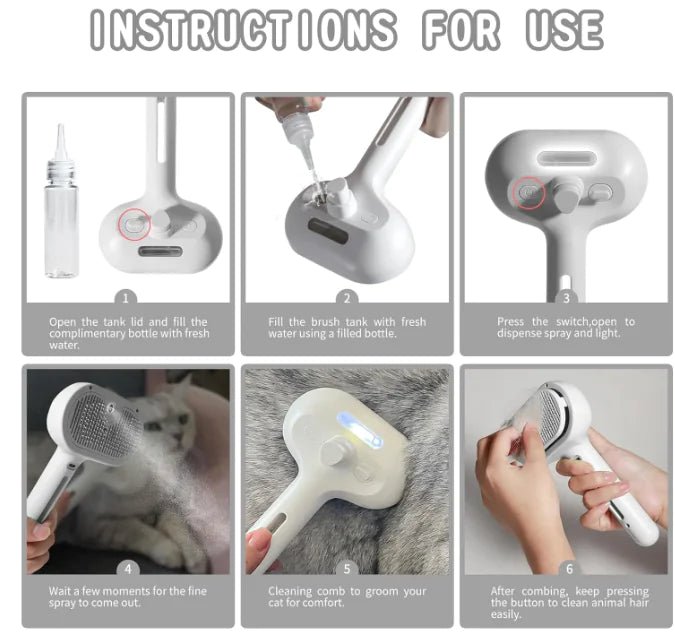 INSTRUCTIONS FOR USE

1

Open the tank lid and fill the complimentary bottle with fresh water.

2

Fill the brush tank with fresh water using a filled bottle.

3

Press the switch,open to dispense spray and light.

4

Wait a few moments for the fine spray to come out.

5

Cleaning comb to groom your cat for comfort.

6

After combing, keep pressing the button to clean animal hair easily.