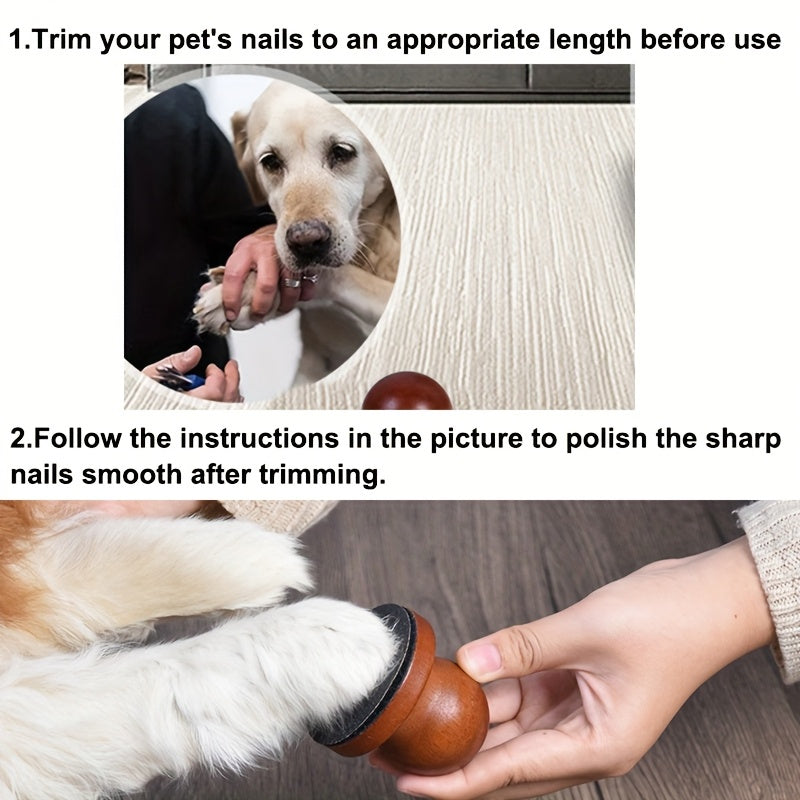 1.Trim your pet's nails to an appropriate length before use

2.Follow the instructions in the picture to polish the sharp nails smooth after trimming.